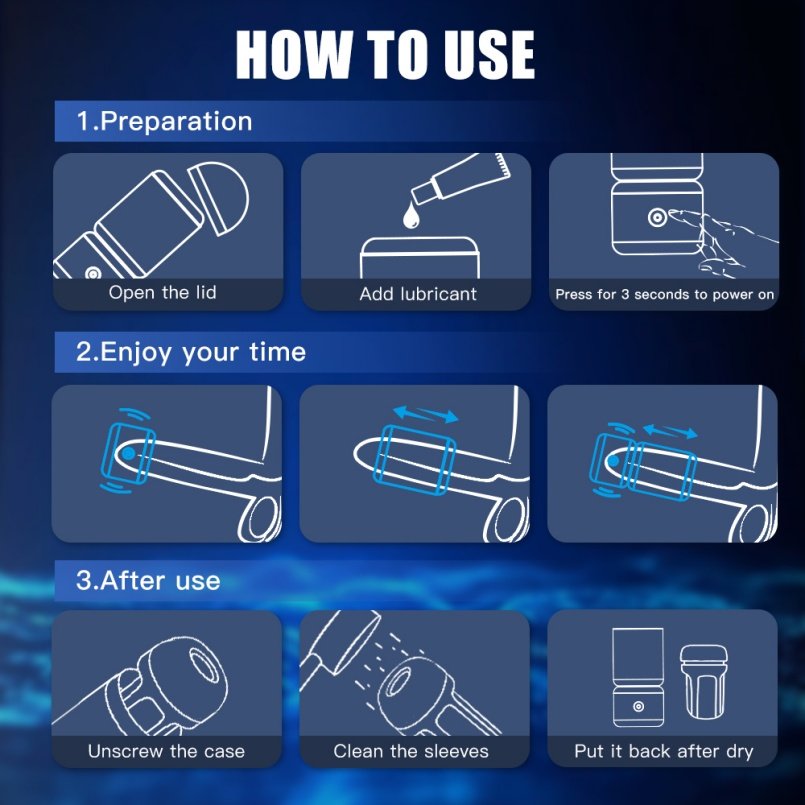 HOW TO USE

1.Preparation

Open the lid

Add lubricant

Press for 3 seconds to power on

2.Enjoy your time

3.After use

Unscrew the case

Clean the sleeves

Put it back after dry